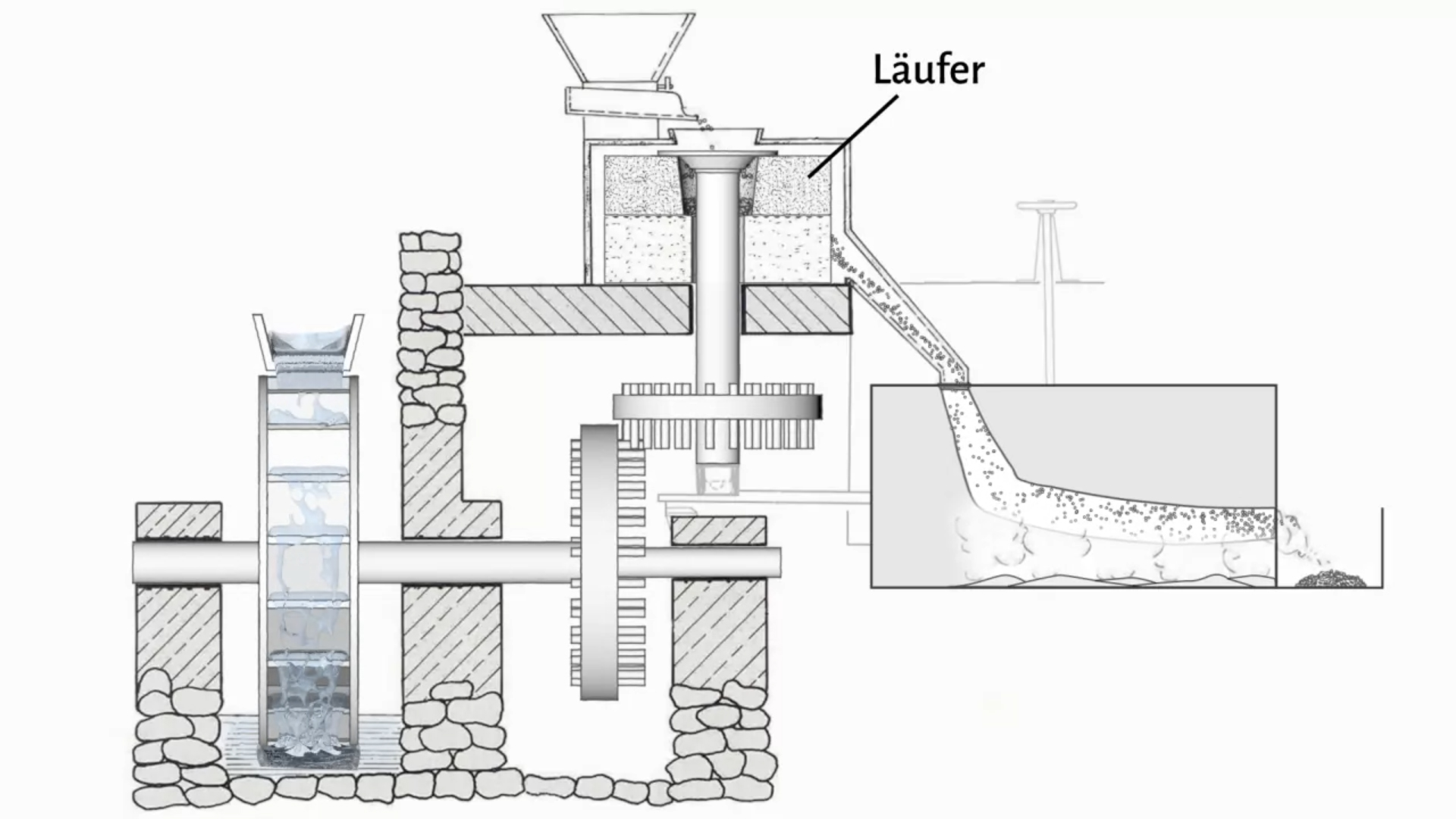 Läufer